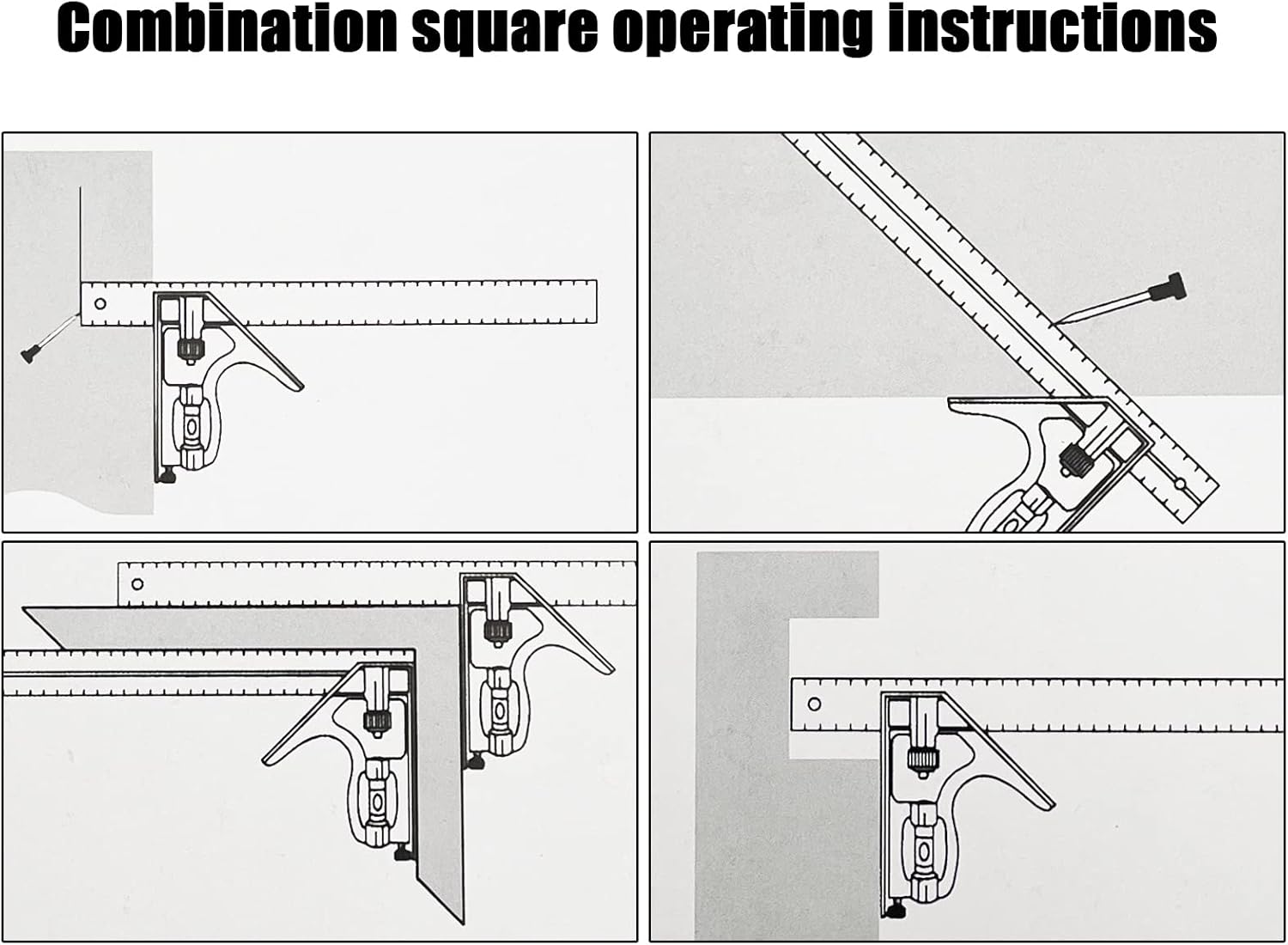 Combination square operating instructions